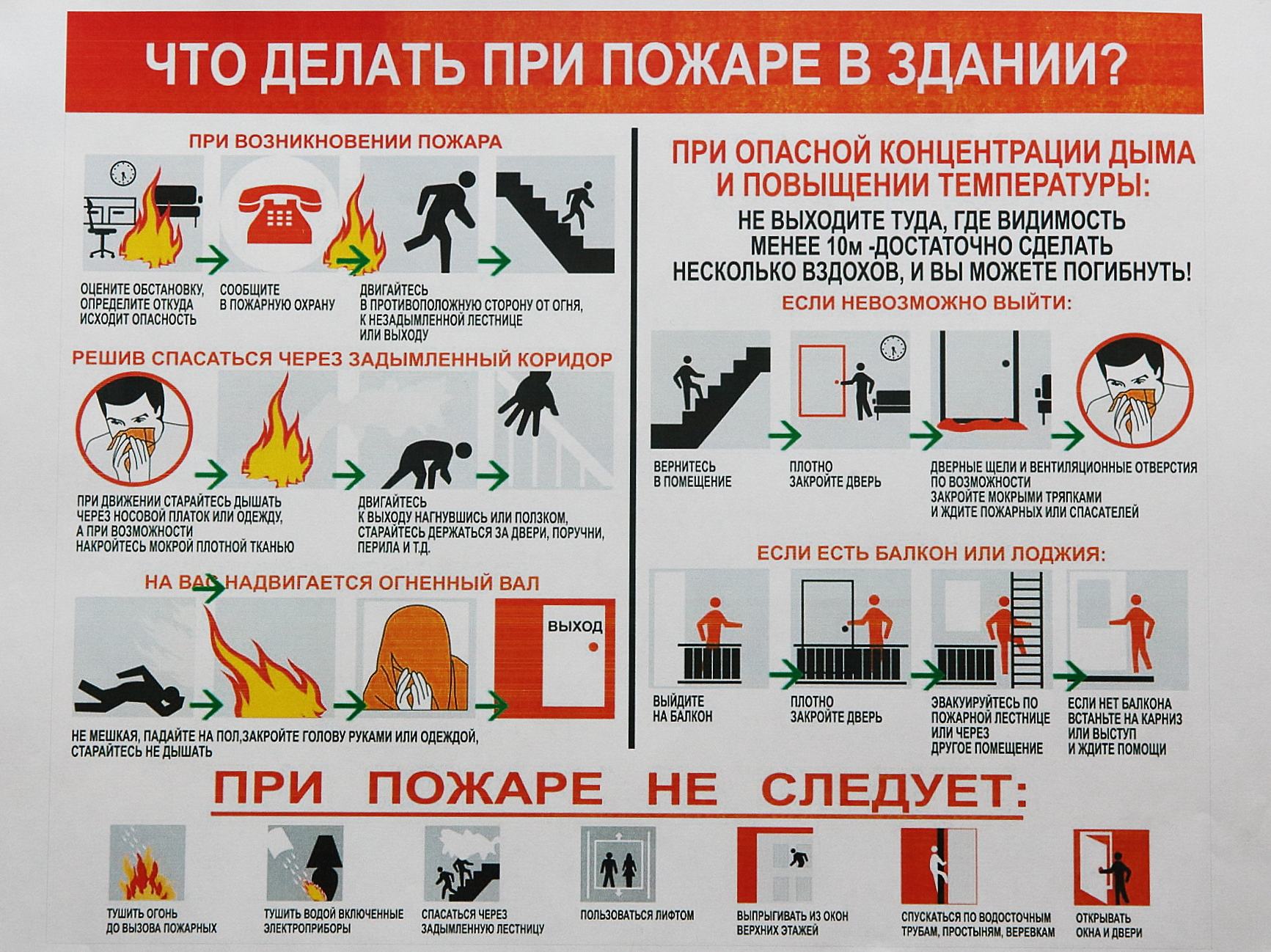 ЧТО ДЕЛАТЬ ПРИ ПОЖАРЕ В ЗДАНИИ?

ПРИ ВОЗНИКНОВЕНИИ ПОЖАРА

ОЦЕНИТЕ ОБСТАНОВКУ, ОПРЕДЕЛИТЕ ОТКУДА ИСХОДИТ ОПАСНОСТЬ

СООБЩИТЕ В ПОЖАРНУЮ ОХРАНУ

ДВИГАЙТЕСЬ В ПРОТИВОПОЛОЖНУЮ СТОРОНУ ОТ ОГНЯ, К НЕЗАДЫМЛЕННОЙ ЛЕСТНИЦЕ ИЛИ ВЫХОДУ

РЕШИВ СПАСАТЬСЯ ЧЕРЕЗ ЗАДЫМЛЕННЫЙ КОРИДОР

ПРИ ДВИЖЕНИИ СТАРАЙТЕСЬ ДЫШАТЬ ЧЕРЕЗ НОСОВОЙ ПЛАТОК ИЛИ ОДЕЖДУ, А ПРИ ВОЗМОЖНОСТИ НАКРОЙТЕСЬ МОКРОЙ ПЛОТНОЙ ТКАНЬЮ

ДВИГАЙТЕСЬ К ВЫХОДУ НАГНУВШИСЬ ИЛИ ПОЛЗКОМ, СТАРАЙТЕСЬ ДЕРЖАТЬСЯ ЗА ДВЕРИ, ПОРУЧНИ, ПЕРИЛА И Т.Д.

НА ВАС НАДВИГАЕТСЯ ОГНЕННЫЙ ВАЛ

ВЫХОД

НЕ МЕШКАЯ, ПАДАЙТЕ НА ПОЛ,ЗАКРОЙТЕ ГОЛОВУ РУКАМИ ИЛИ ОДЕЖДОЙ, СТАРАЙТЕСЬ НЕ ДЫШАТЬ

ПРИ ОПАСНОЙ КОНЦЕНТРАЦИИ ДЫМА И ПОВЫЩЕНИИ ТЕМПЕРАТУРЫ:

НЕ ВЫХОДИТЕ ТУДА, ГДЕ ВИДИМОСТЬ МЕНЕЕ 10м -ДОСТАТОЧНО СДЕЛАТЬ НЕСКОЛЬКО ВЗДОХОВ, И ВЫ МОЖЕТЕ ПОГИБНУТЬ!

ЕСЛИ НЕВОЗМОЖНО ВЫЙТИ:

ВЕРНИТЕСЬ В ПОМЕЩЕНИЕ

ПЛОТНО ЗАКРОЙТЕ ДВЕРЬ

ДВЕРНЫЕ ЩЕЛИ И ВЕНТИЛЯЦИОННЫЕ ОТВЕРСТИЯ ПО ВОЗМОЖНОСТИ ЗАКРОЙТЕ МОКРЫМИ ТРЯПКАМИ И ЖДИТЕ ПОЖАРНЫХ ИЛИ СПАСАТЕЛЕЙ

ЕСЛИ ЕСТЬ БАЛКОН ИЛИ ЛОДЖИЯ:

ВЫЙДИТЕ НА БАЛКОН

ПЛОТНО ЗАКРОЙТЕ ДВЕРЬ

ЭВАКУИРУЙТЕСЬ ПО ПОЖАРНОЙ ЛЕСТНИЦЕ ИЛИ ЧЕРЕЗ ДРУГОЕ ПОМЕЩЕНИЕ

ЕСЛИ НЕТ БАЛКОНА ВСТАНЬТЕ НА КАРНИЗ ИЛИ ВЫСТУП И ЖДИТЕ ПОМОЩИ

ПРИ ПОЖАРЕ НЕ СЛЕДУЕТ:

ТУШИТЬ ОГОНЬ ДО ВЫЗОВА ПОЖАРНЫХ

ТУШИТЬ ВОДОЙ ВКЛЮЧЕННЫЕ ЭЛЕКТРОПРИБОРЫ

СПАСАТЬСЯ ЧЕРЕЗ ЗАДЫМЛЕННУЮ ЛЕСТНИЦУ

ПОЛЬЗОВАТЬСЯ ЛИФТОМ

ВЫПРЫГИВАТЬ ИЗ ОКОН ВЕРХНИХ ЭТАЖЕЙ

СПУСКАТЬСЯ ПО ВОДОСТОЧНЫМ ТРУБАМ, ПРОСТЫНЯМ, ВЕРЕВКАМ

ОТКРЫВАТЬ ОКНА И ДВЕРИ